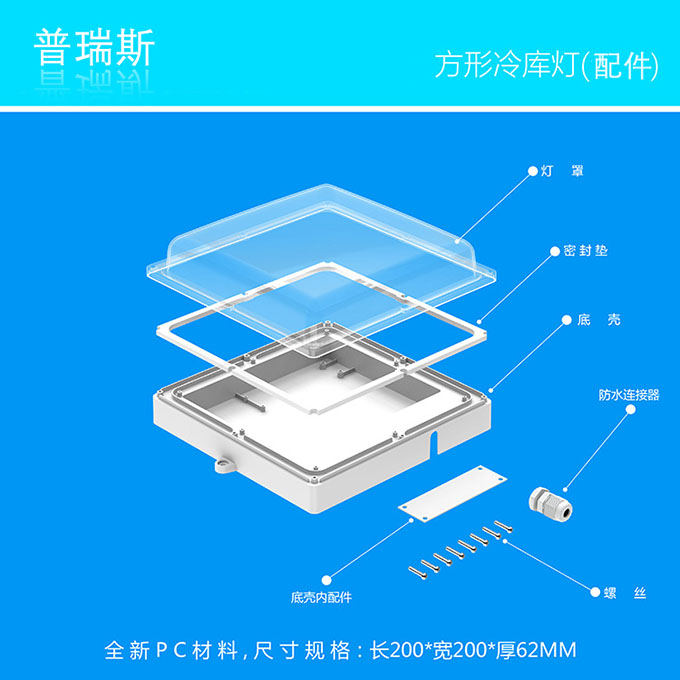 普瑞斯

方形冷库灯(配件)

灯 罩

密封垫

底 壳

防水连接器

底壳内配件

螺 丝

全新PC材料，尺寸规格：长200*宽200*厚62MM